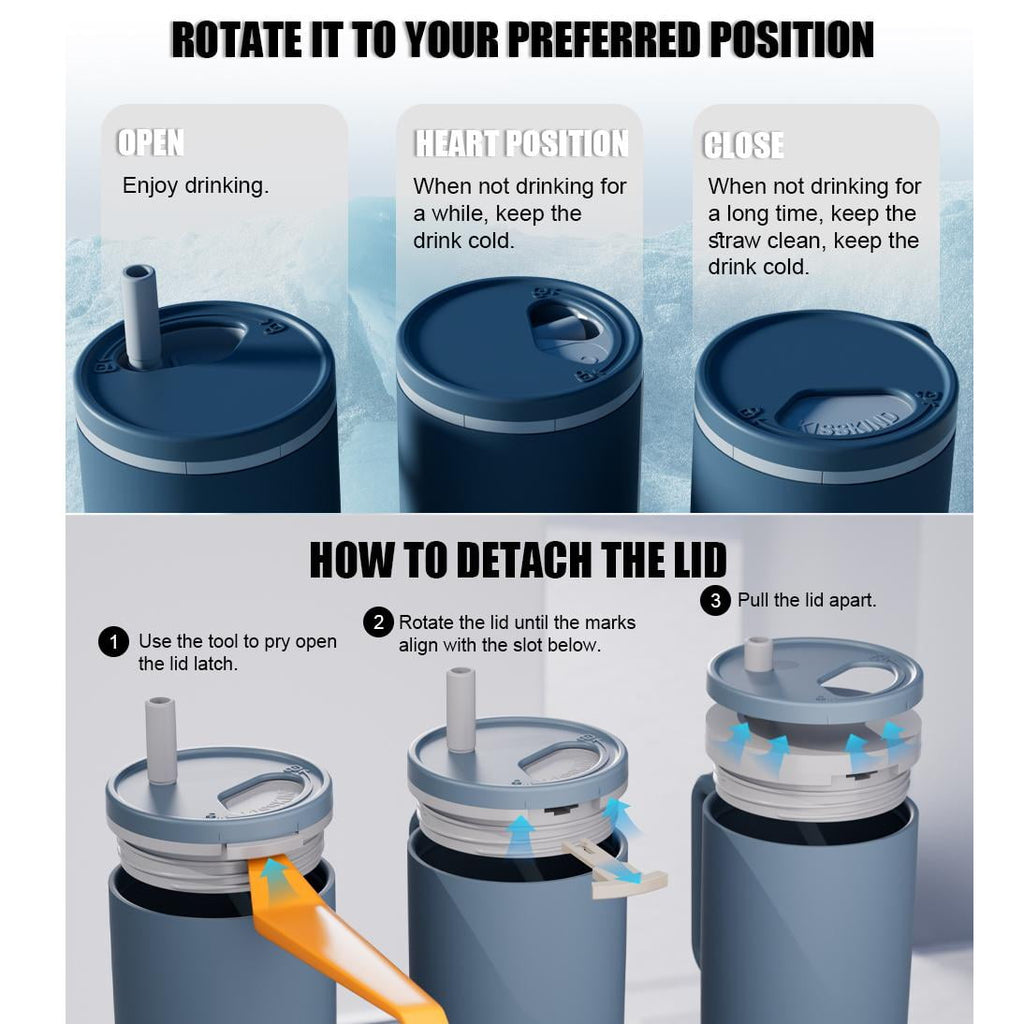 ROTATE IT TO YOUR PREFERRED POSITION

OPEN

Enjoy drinking.

HEART POSITION

When not drinking for a while, keep the drink cold.

CLOSE

When not drinking for a long time, keep the straw clean, keep the drink cold.

HOW TO DETACH THE LID

1 Use the tool to pry open the lid latch.

2 Rotate the lid until the marks align with the slot below.

3 Pull the lid apart.